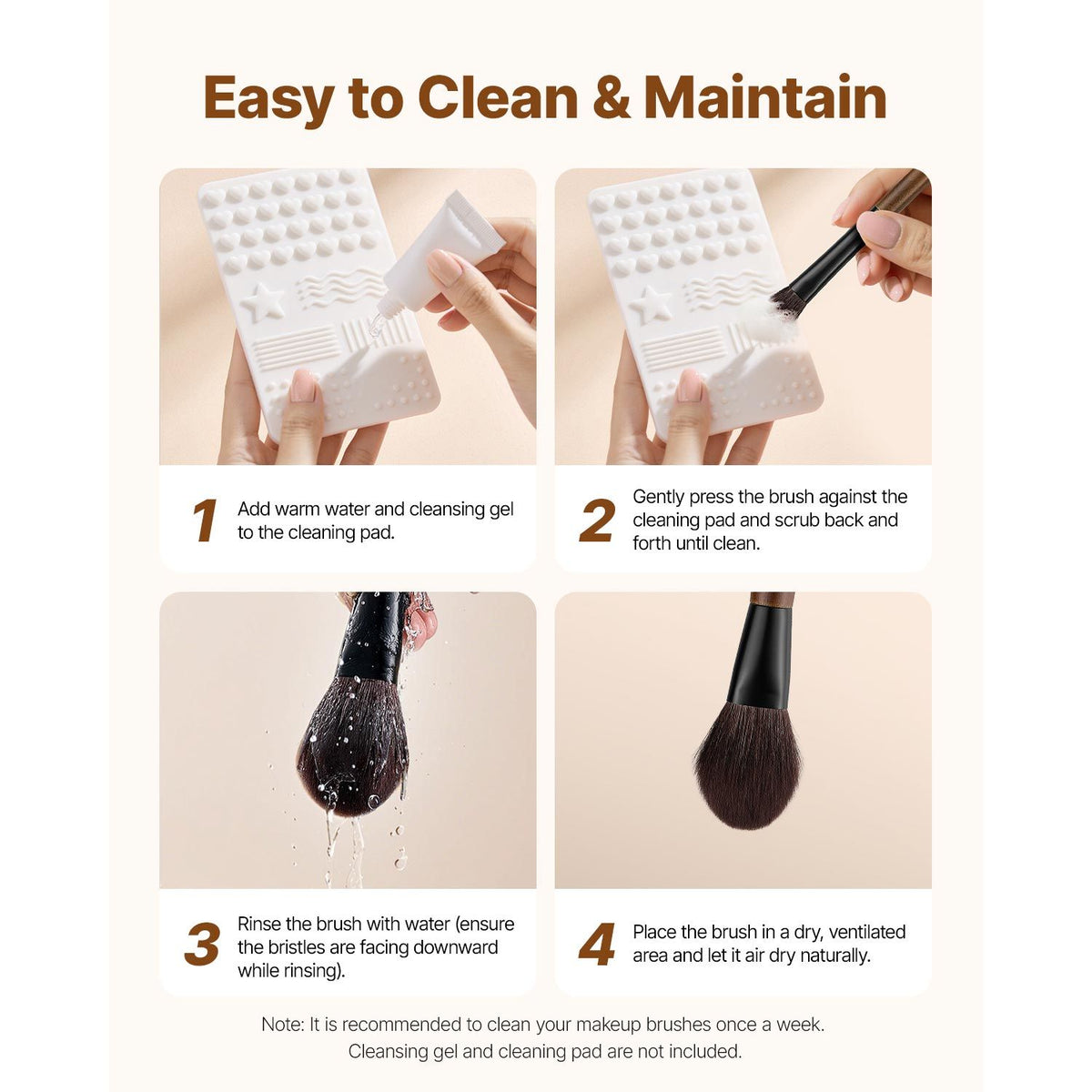 Easy to Clean & Maintain

1 Add warm water and cleansing gel to the cleaning pad.

2 Gently press the brush against the cleaning pad and scrub back and forth until clean.

3 Rinse the brush with water (ensure the bristles are facing downward while rinsing).

4 Place the brush in a dry, ventilated area and let it air dry naturally.

Note: It is recommended to clean your makeup brushes once a week. Cleansing gel and cleaning pad are not included.